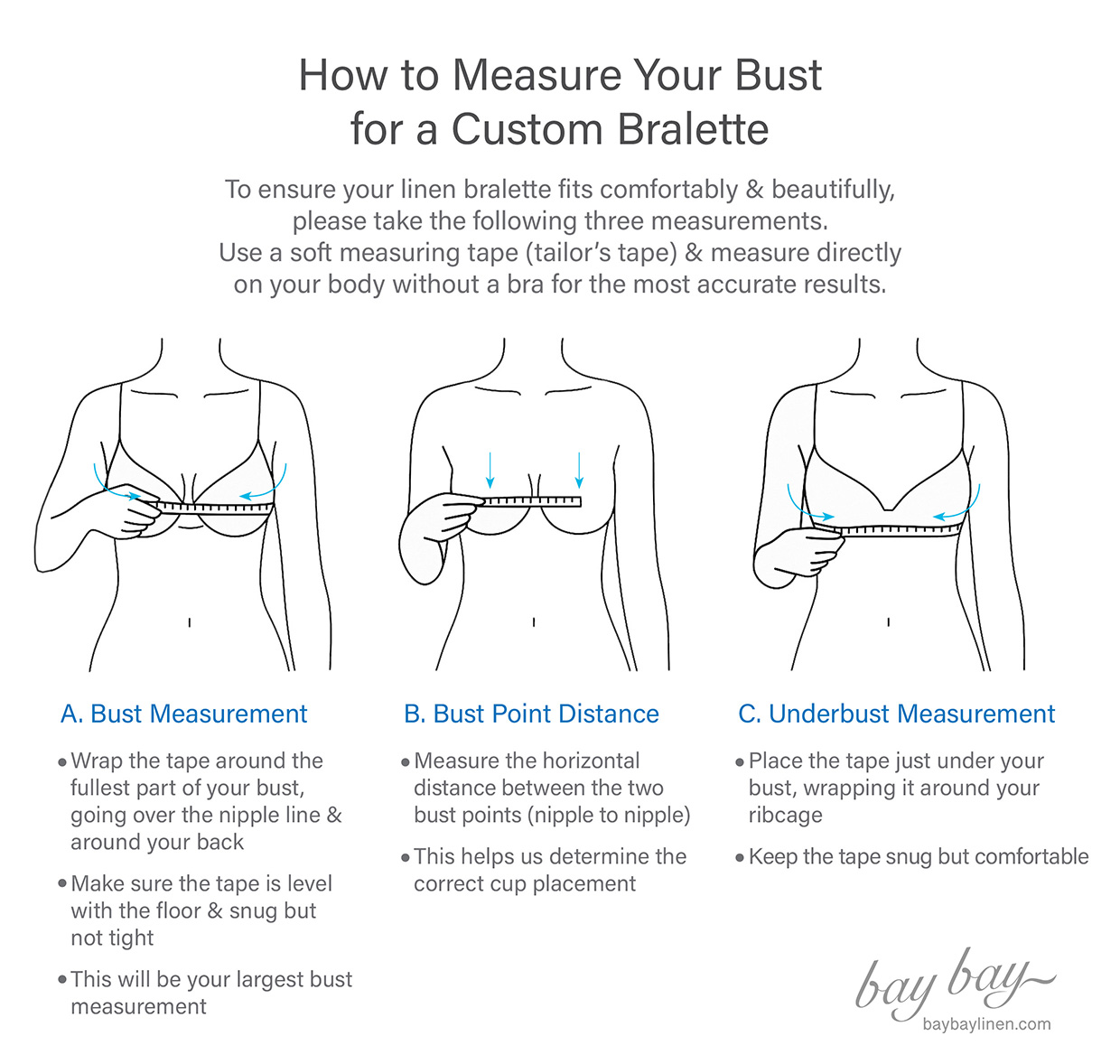 How to Measure Your Bust for a Custom Bralette

To ensure your linen bralette fits comfortably & beautifully, please take the following three measurements. Use a soft measuring tape (tailor's tape) & measure directly on your body without a bra for the most accurate results.

A. Bust Measurement

• Wrap the tape around the fullest part of your bust, going over the nipple line & around your back

• Make sure the tape is level with the floor & snug but not tight

• This will be your largest bust measurement

B. Bust Point Distance

• Measure the horizontal distance between the two bust points (nipple to nipple)

• This helps us determine the correct cup placement

C. Underbust Measurement

• Place the tape just under your bust, wrapping it around your ribcage

• Keep the tape snug but comfortable

bay bay
baybaylinen.com